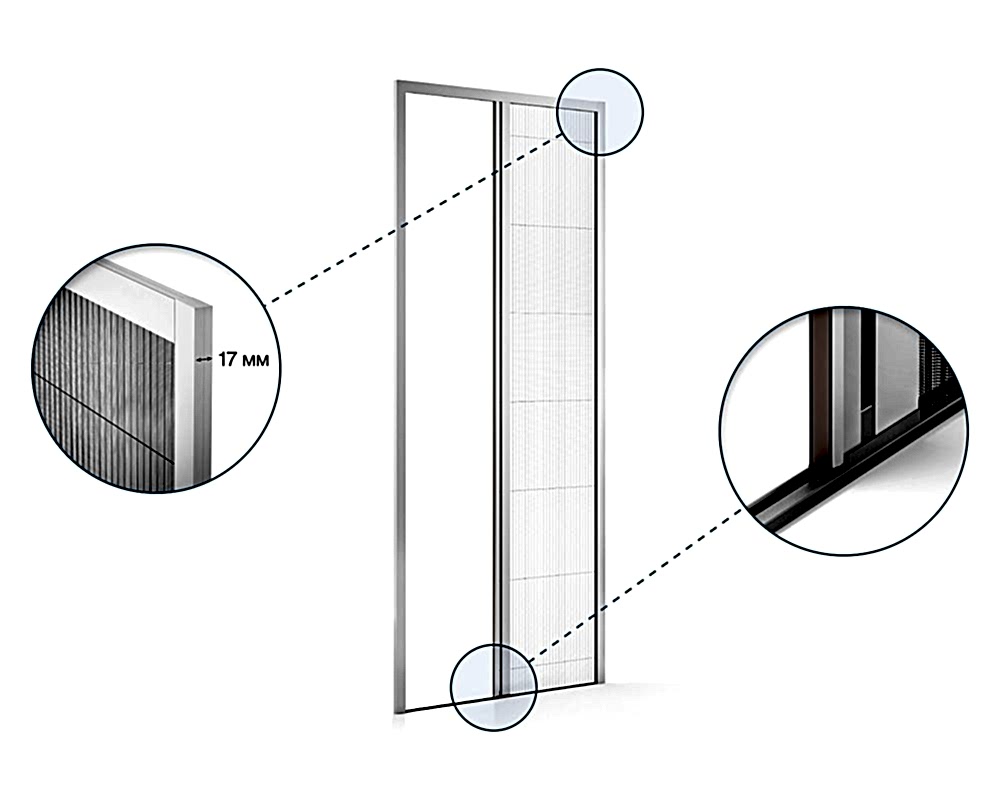 17 мм