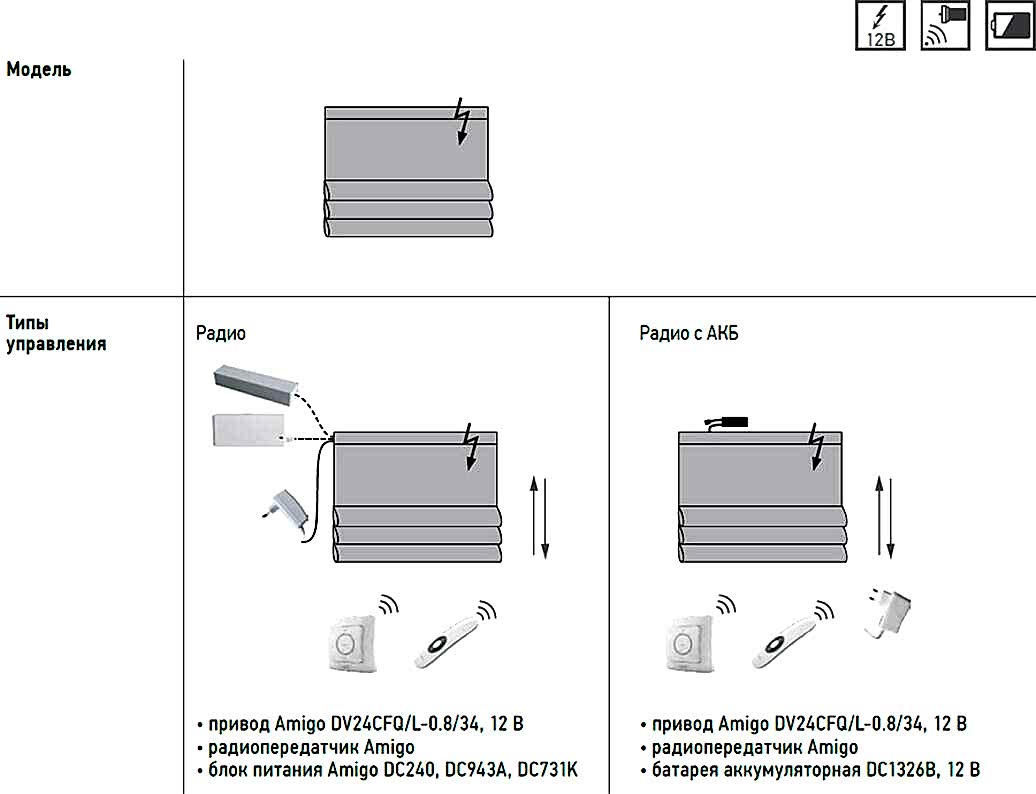 12В

Модель

Типы управления

Радио

• привод Amigo DV24CFQ/L-0.8/34, 12 В
• радиопередатчик Amigo
• блок питания Amigo DC240, DC943A, DC731K

Радио с АКБ

• привод Amigo DV24CFQ/L-0.8/34, 12 В
• радиопередатчик Amigo
• батарея аккумуляторная DC1326B, 12 В